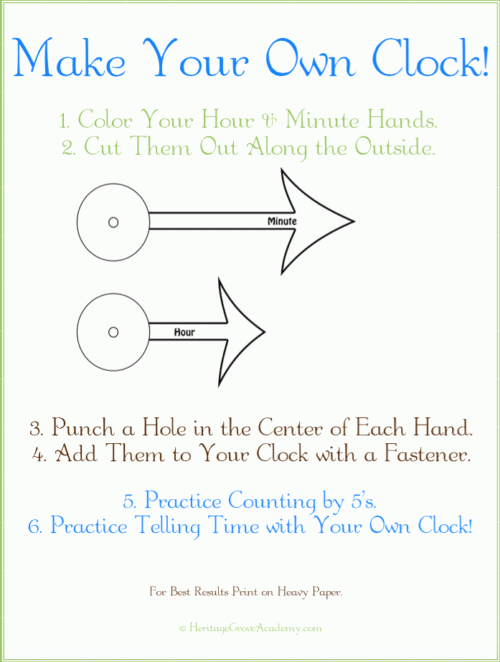 Make Your Own Clock!

1. Color Your Hour & Minute Hands.
2. Cut Them Out Along the Outside.

Minute

Hour

3. Punch a Hole in the Center of Each Hand.
4. Add Them to Your Clock with a Fastener.

5. Practice Counting by 5's.
6. Practice Telling Time with Your Own Clock!

For Best Results Print on Heavy Paper.

© HeritageGroveAcademy.com